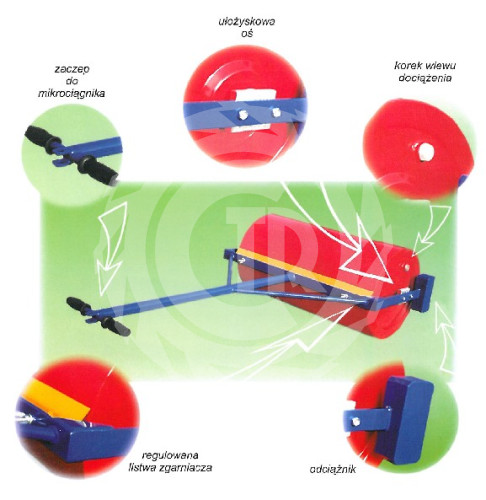 ułożyskowa oś

zaczep do mikrociągnika

korek wlewu dociążenia

regulowana listwa zgarniacza

odciążnik